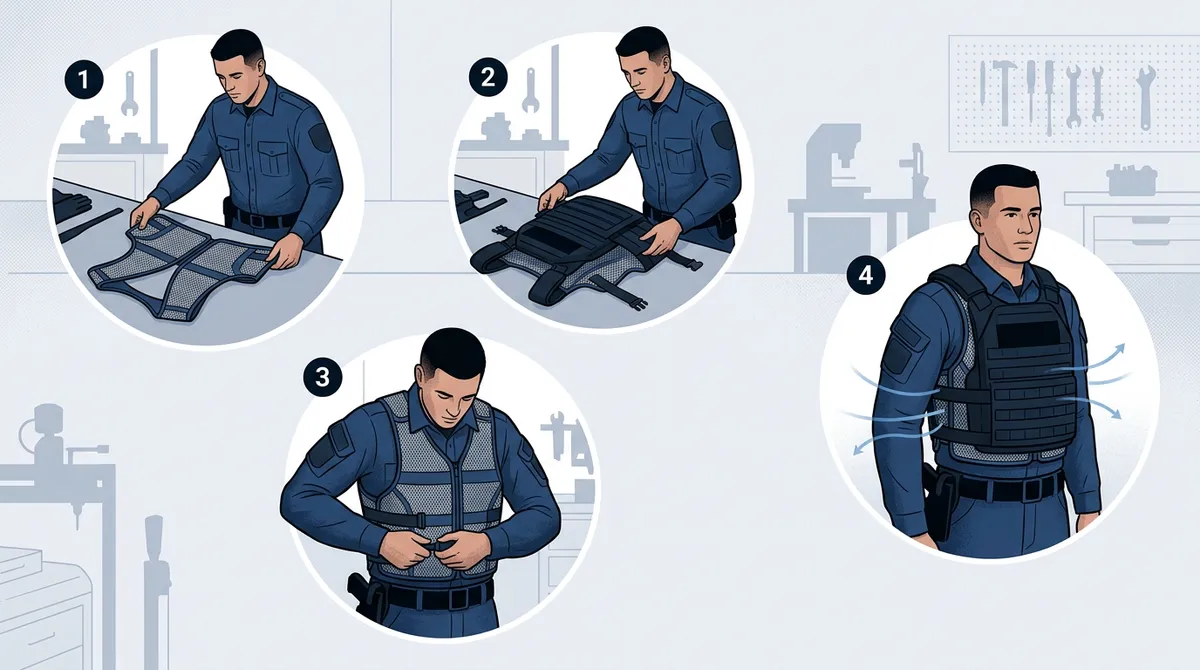 1

2

3

4