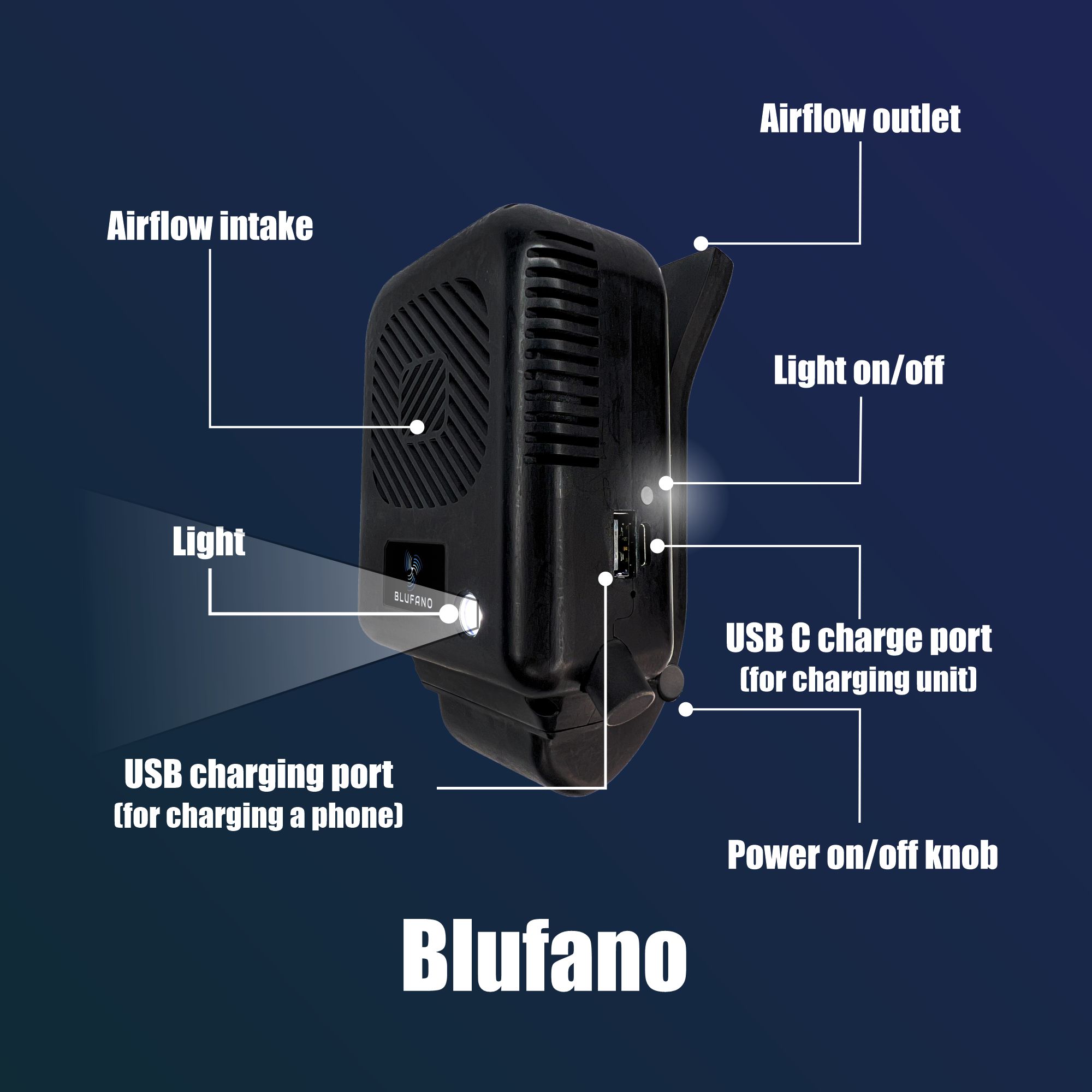 Airflow outlet

Airflow intake

Light on/off

Light

BLUFANO

USB C charge port
(for charging unit)

USB charging port
(for charging a phone)

Power on/off knob

Blufano